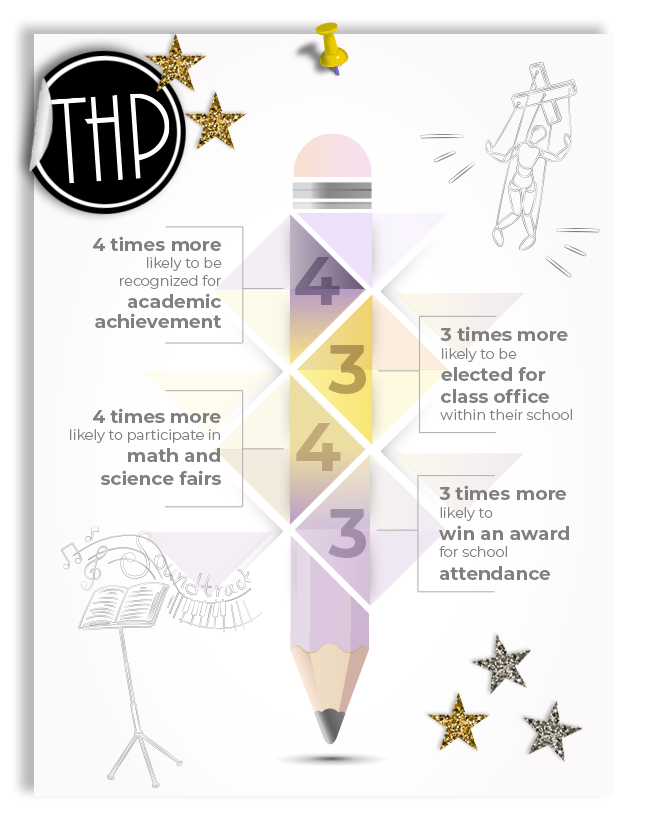 THP

4 times more likely to be recognized for academic achievement

4

3

3 times more likely to be elected for class office within their school

4 times more likely to participate in math and science fairs

4

3

3 times more likely to win an award for school attendance

Soundtrack